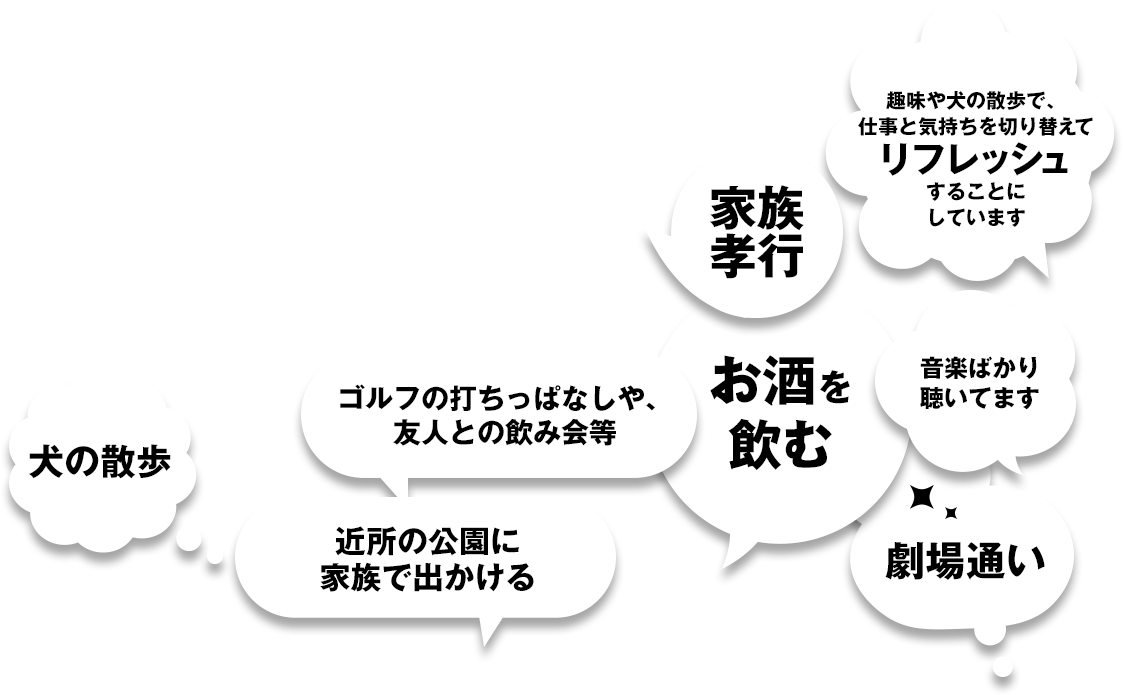 趣味や犬の散歩で、
仕事と気持ちを切り替えて
リフレッシュ
することに
しています

家族
孝行

お酒を
飲む

音楽ばかり
聴いてます

ゴルフの打ちっぱなしや、
友人との飲み会等

犬の散歩

近所の公園に
家族で出かける

劇場通い